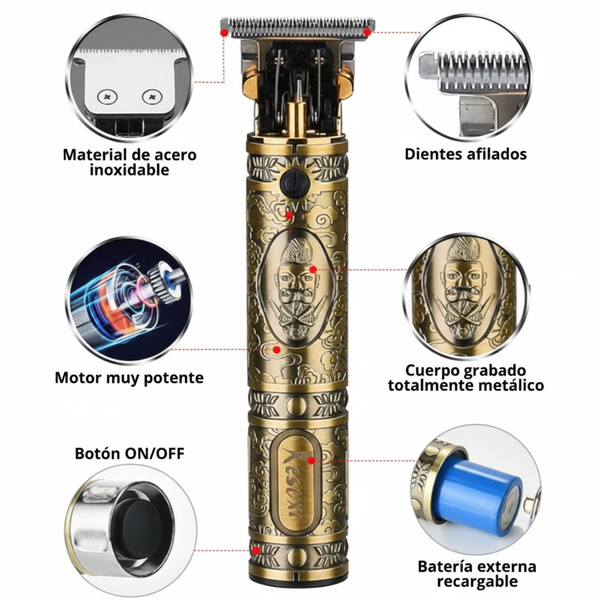 Material de acero inoxidable

Dientes afilados

Motor muy potente

Cuerpo grabado totalmente metálico

Botón ON/OFF

Kesuxi

Batería externa recargable